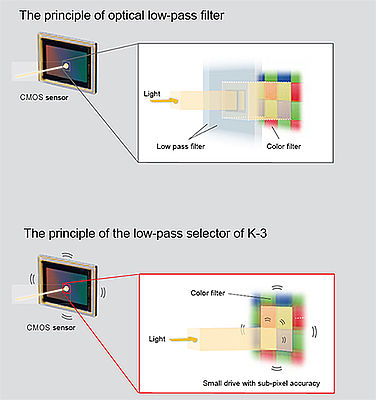 The principle of optical low-pass filter

CMOS sensor

Light

Low pass filter

Color filter

The principle of the low-pass selector of K-3

CMOS sensor

Color filter

Light

Small drive with sub-pixel accuracy