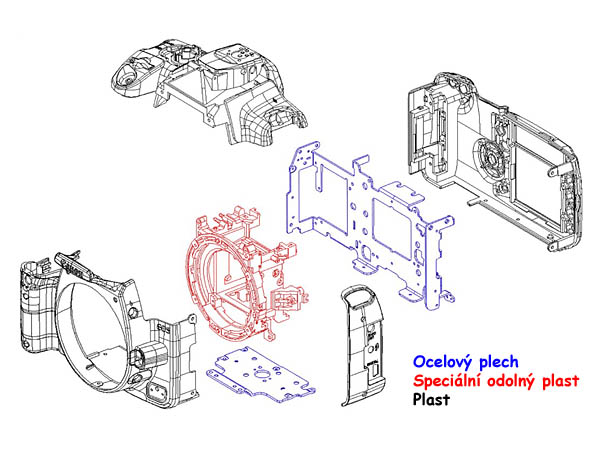 Ocelový plech
Speciální odolný plast
Plast